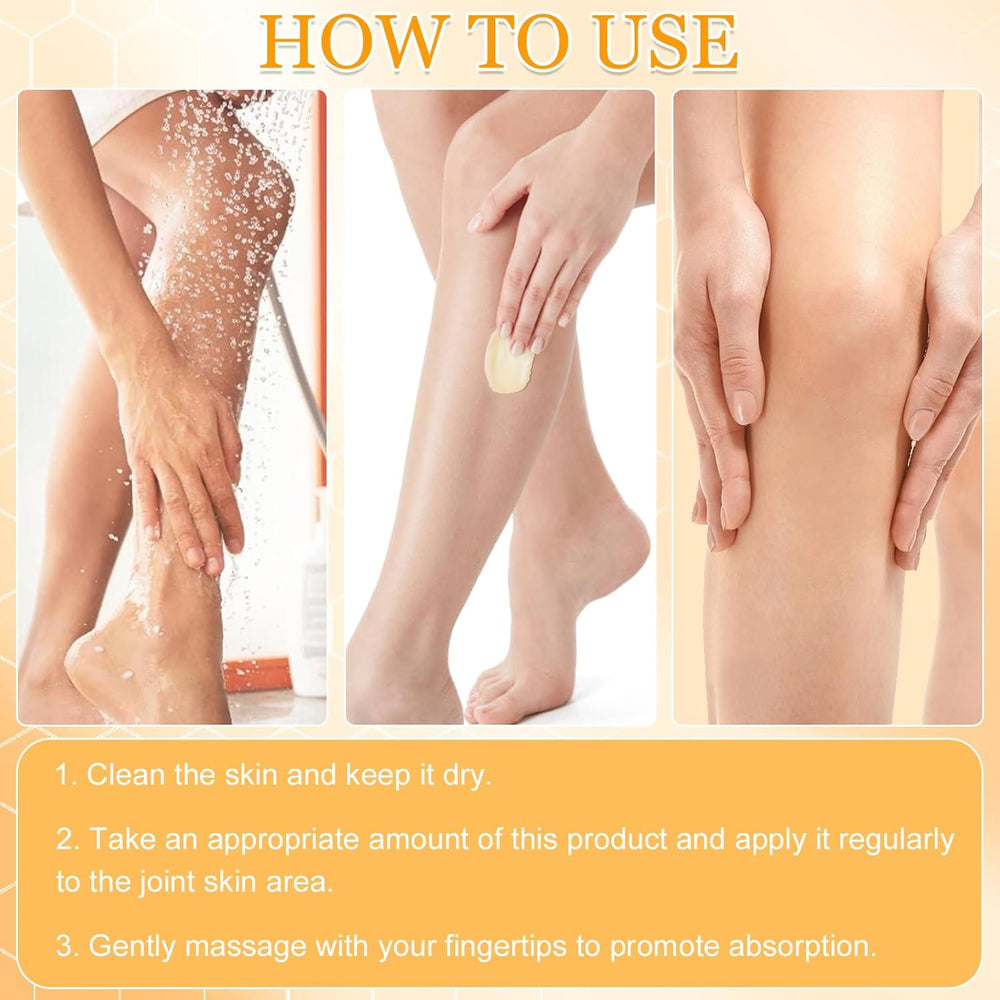 HOW TO USE

1. Clean the skin and keep it dry.

2. Take an appropriate amount of this product and apply it regularly to the joint skin area.

3. Gently massage with your fingertips to promote absorption.